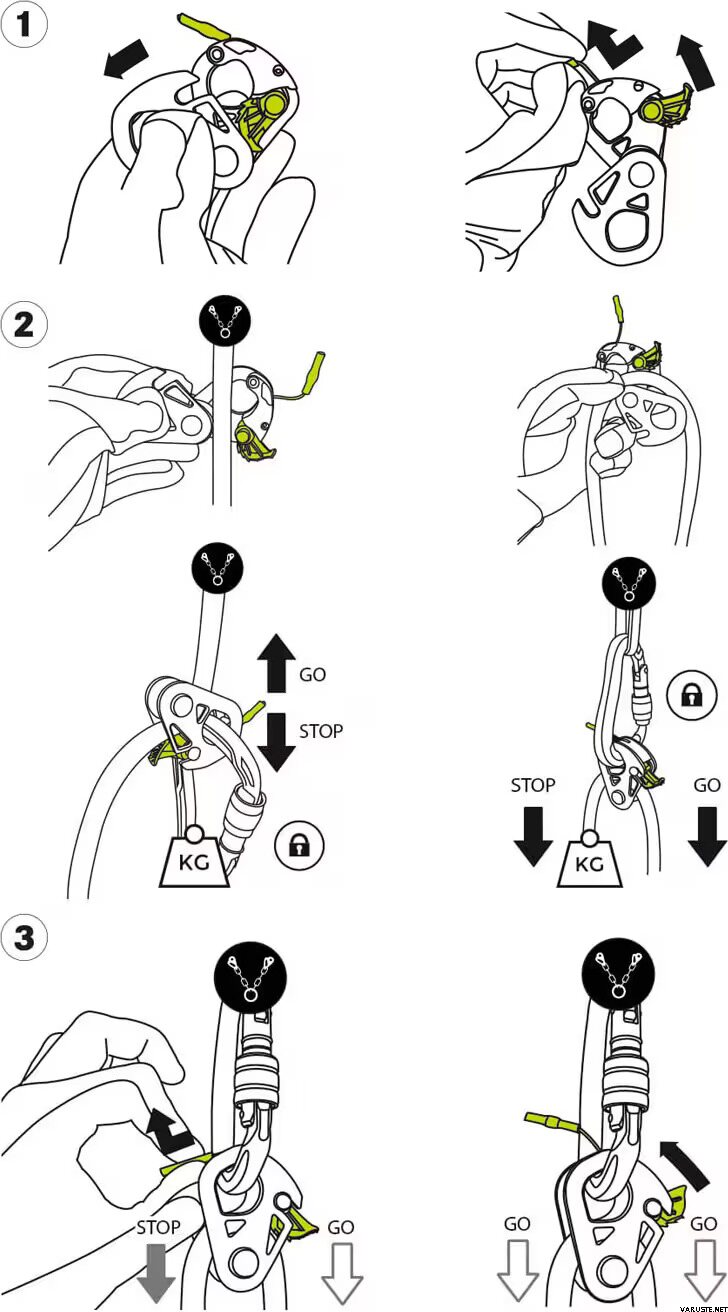 1

2

GO
STOP
KG

STOP
GO
KG

3

STOP
GO

GO
GO

VARUSTE.NET