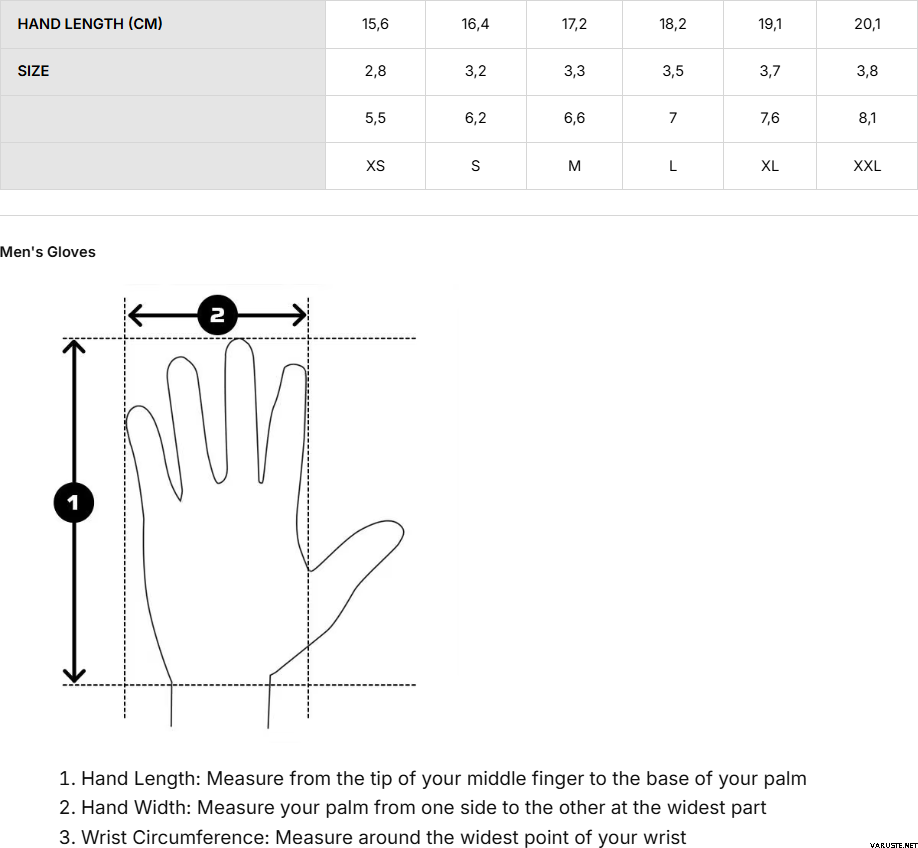 | HAND LENGTH (CM) | 15,6 | 16,4 | 17,2 | 18,2 | 19,1 | 20,1 |
|---|---|---|---|---|---|---|
| SIZE | 2,8 | 3,2 | 3,3 | 3,5 | 3,7 | 3,8 |
| | 5,5 | 6,2 | 6,6 | 7 | 7,6 | 8,1 |
| | XS | S | M | L | XL | XXL |

Men's Gloves

2

1

1. Hand Length: Measure from the tip of your middle finger to the base of your palm
2. Hand Width: Measure your palm from one side to the other at the widest part
3. Wrist Circumference: Measure around the widest point of your wrist

VARUSTE.NET