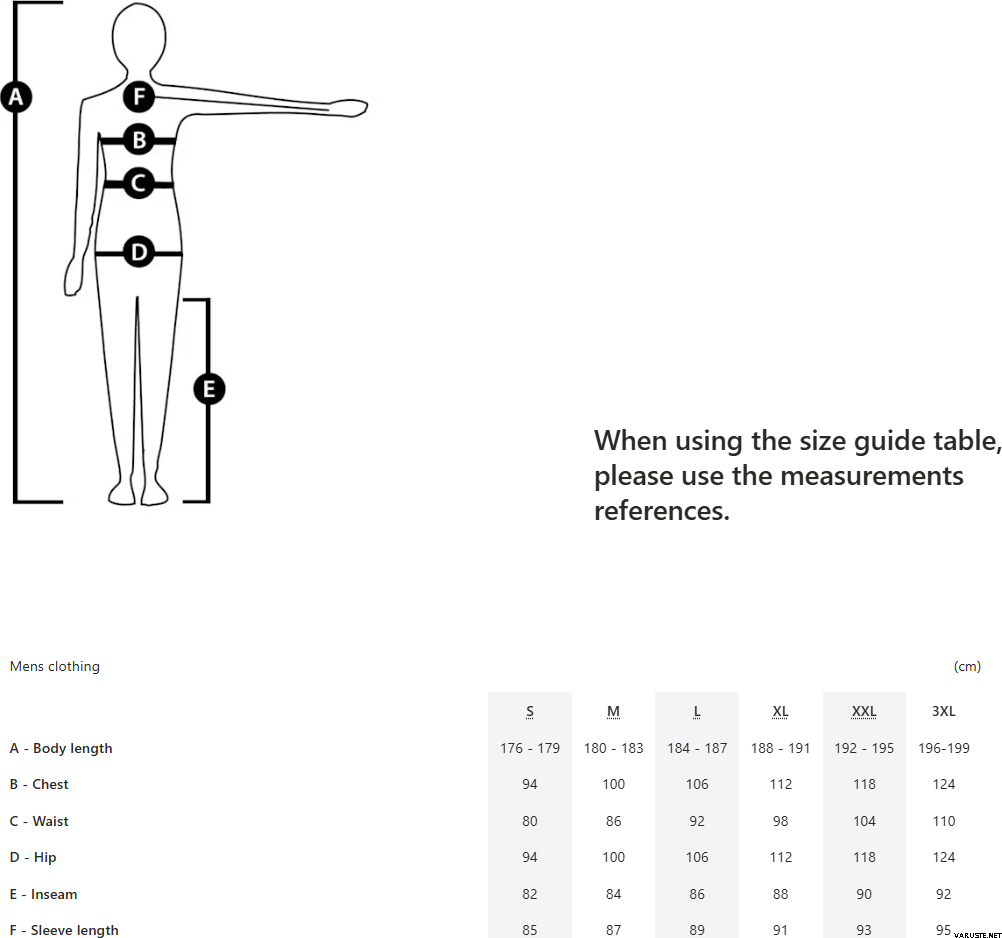 A
F
B
C
D
E

When using the size guide table, please use the measurements references.

Mens clothing (cm)

| | S | M | L | XL | XXL | 3XL |
|---|---|---|---|---|---|---|
| A - Body length | 176 - 179 | 180 - 183 | 184 - 187 | 188 - 191 | 192 - 195 | 196-199 |
| B - Chest | 94 | 100 | 106 | 112 | 118 | 124 |
| C - Waist | 80 | 86 | 92 | 98 | 104 | 110 |
| D - Hip | 94 | 100 | 106 | 112 | 118 | 124 |
| E - Inseam | 82 | 84 | 86 | 88 | 90 | 92 |
| F - Sleeve length | 85 | 87 | 89 | 91 | 93 | 95 |

VARUSTE.NET