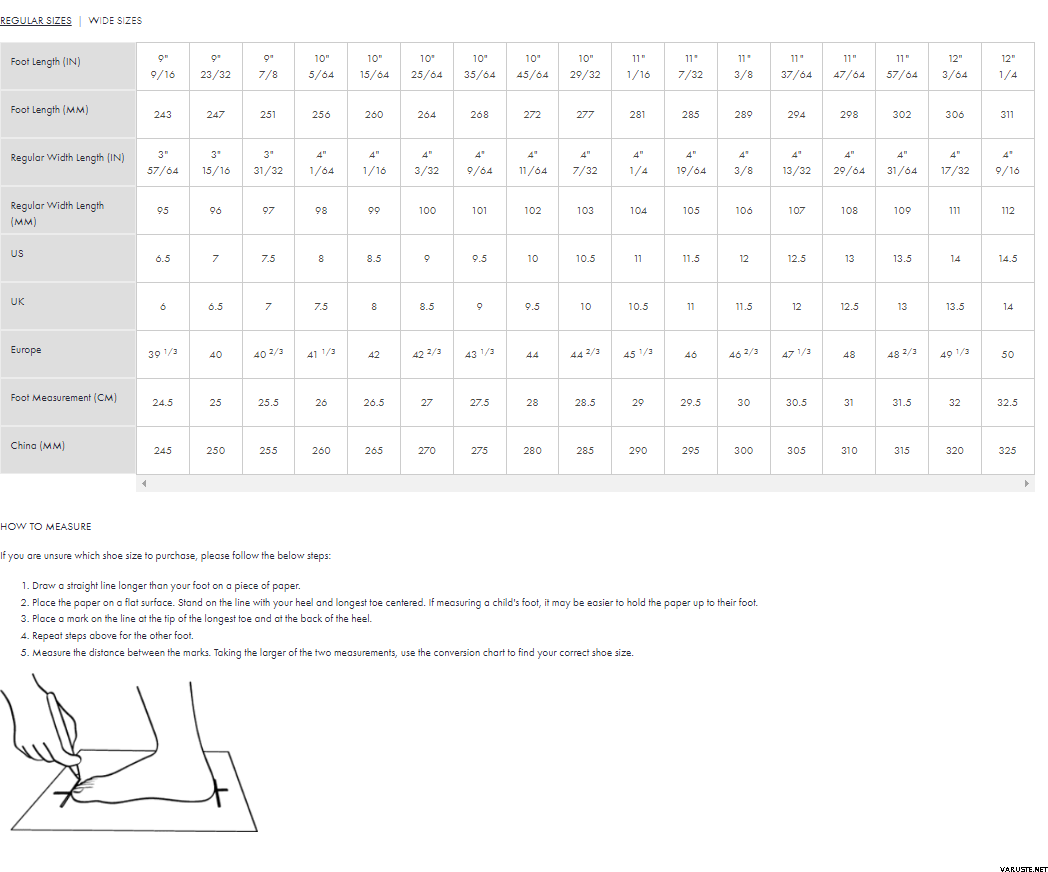 REGULAR SIZES | WIDE SIZES

| Foot Length (IN) | 9" 9/16 | 9" 23/32 | 9" 7/8 | 10" 5/64 | 10" 15/64 | 10" 25/64 | 10" 35/64 | 10" 45/64 | 10" 29/32 | 11" 1/16 | 11" 7/32 | 11" 3/8 | 11" 37/64 | 11" 47/64 | 11" 57/64 | 12" 3/64 | 12" 1/4 |
|---|---|---|---|---|---|---|---|---|---|---|---|---|---|---|---|---|---|
| Foot Length (MM) | 243 | 247 | 251 | 256 | 260 | 264 | 268 | 272 | 277 | 281 | 285 | 289 | 294 | 298 | 302 | 306 | 311 |
| Regular Width Length (IN) | 3" 57/64 | 3" 15/16 | 3" 31/32 | 4" 1/64 | 4" 1/16 | 4" 3/32 | 4" 9/64 | 4" 11/64 | 4" 7/32 | 4" 1/4 | 4" 19/64 | 4" 3/8 | 4" 13/32 | 4" 29/64 | 4" 31/64 | 4" 17/32 | 4" 9/16 |
| Regular Width Length (MM) | 95 | 96 | 97 | 98 | 99 | 100 | 101 | 102 | 103 | 104 | 105 | 106 | 107 | 108 | 109 | 111 | 112 |
| US | 6.5 | 7 | 7.5 | 8 | 8.5 | 9 | 9.5 | 10 | 10.5 | 11 | 11.5 | 12 | 12.5 | 13 | 13.5 | 14 | 14.5 |
| UK | 6 | 6.5 | 7 | 7.5 | 8 | 8.5 | 9 | 9.5 | 10 | 10.5 | 11 | 11.5 | 12 | 12.5 | 13 | 13.5 | 14 |
| Europe | 39 1/3 | 40 | 40 2/3 | 41 1/3 | 42 | 42 2/3 | 43 1/3 | 44 | 44 2/3 | 45 1/3 | 46 | 46 2/3 | 47 1/3 | 48 | 48 2/3 | 49 1/3 | 50 |
| Foot Measurement (CM) | 24.5 | 25 | 25.5 | 26 | 26.5 | 27 | 27.5 | 28 | 28.5 | 29 | 29.5 | 30 | 30.5 | 31 | 31.5 | 32 | 32.5 |
| China (MM) | 245 | 250 | 255 | 260 | 265 | 270 | 275 | 280 | 285 | 290 | 295 | 300 | 305 | 310 | 315 | 320 | 325 |

HOW TO MEASURE

If you are unsure which shoe size to purchase, please follow the below steps:

1. Draw a straight line longer than your foot on a piece of paper.
2. Place the paper on a flat surface. Stand on the line with your heel and longest toe centered. If measuring a child's foot, it may be easier to hold the paper up to their foot.
3. Place a mark on the line at the tip of the longest toe and at the back of the heel.
4. Repeat steps above for the other foot.
5. Measure the distance between the marks. Taking the larger of the two measurements, use the conversion chart to find your correct shoe size.

VARUSTE.NET