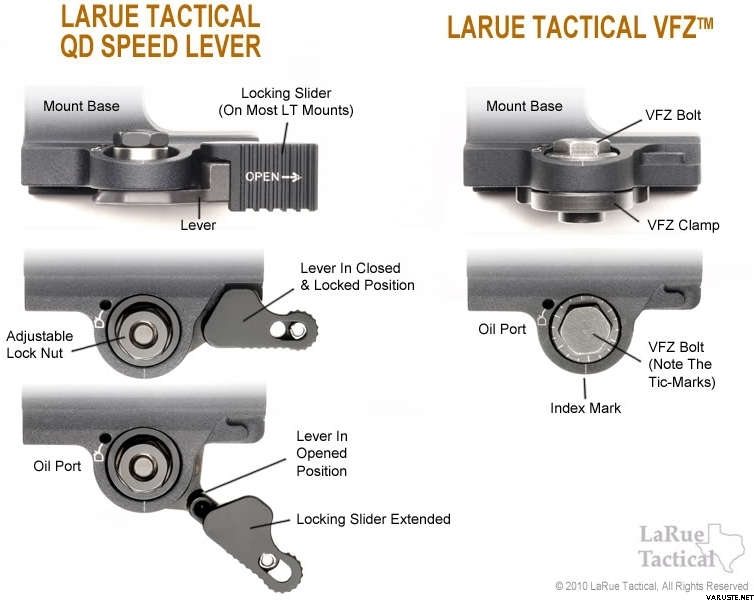 LARUE TACTICAL
QD SPEED LEVER

Mount Base

Locking Slider
(On Most LT Mounts)

OPEN

Lever

Lever In Closed
& Locked Position

Adjustable
Lock Nut

Oil Port

Lever In
Opened
Position

Locking Slider Extended

LARUE TACTICAL VFZ™

Mount Base

VFZ Bolt

VFZ Clamp

Oil Port

VFZ Bolt
(Note The
Tic-Marks)

Index Mark

LaRue
Tactical

© 2010 LaRue Tactical, All Rights Reserved

VARUSTE.NET