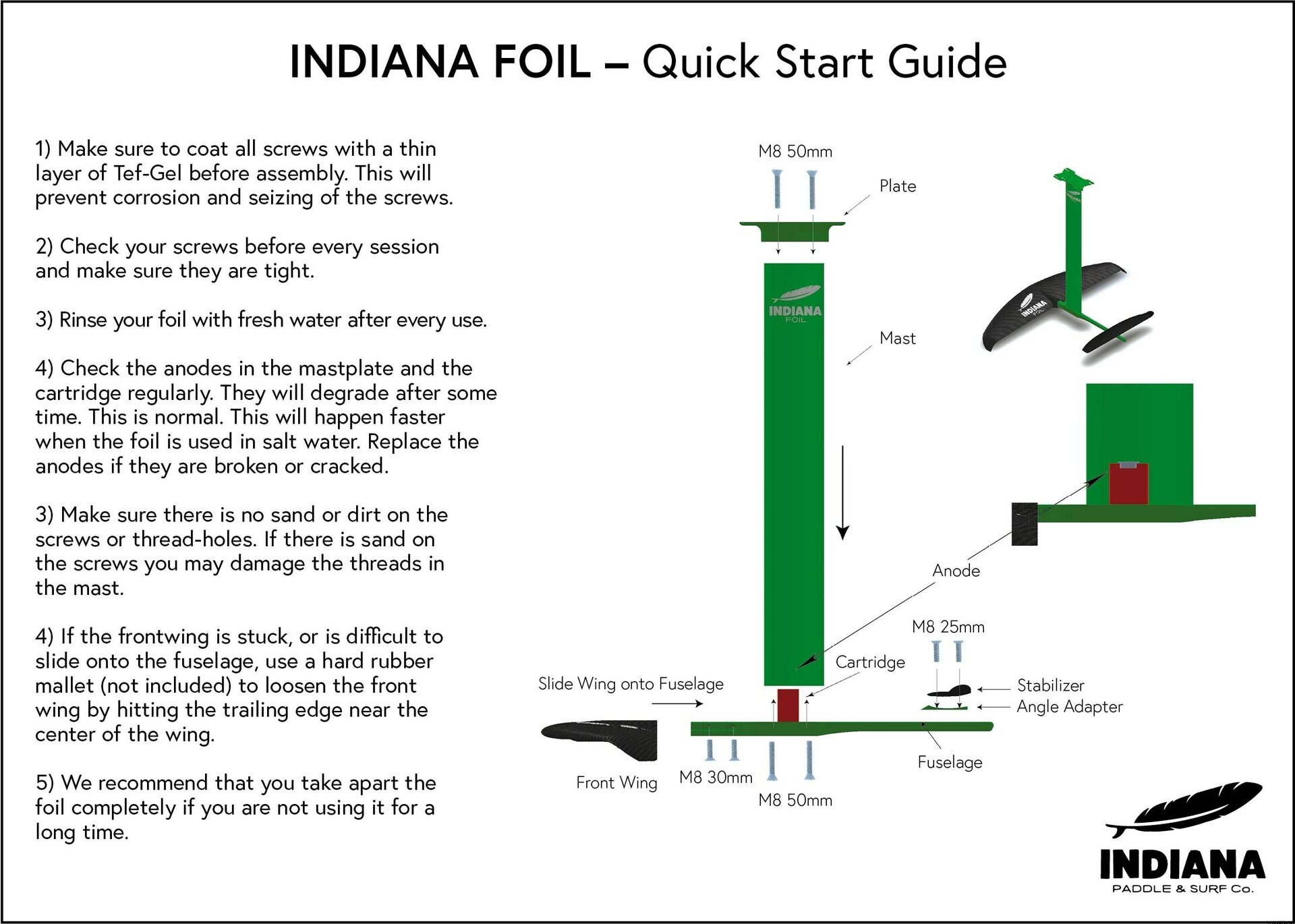 INDIANA FOIL – Quick Start Guide

1) Make sure to coat all screws with a thin layer of Tef-Gel before assembly. This will prevent corrosion and seizing of the screws.

2) Check your screws before every session and make sure they are tight.

3) Rinse your foil with fresh water after every use.

4) Check the anodes in the mastplate and the cartridge regularly. They will degrade after some time. This is normal. This will happen faster when the foil is used in salt water. Replace the anodes if they are broken or cracked.

3) Make sure there is no sand or dirt on the screws or thread-holes. If there is sand on the screws you may damage the threads in the mast.

4) If the frontwing is stuck, or is difficult to slide onto the fuselage, use a hard rubber mallet (not included) to loosen the front wing by hitting the trailing edge near the center of the wing.

5) We recommend that you take apart the foil completely if you are not using it for a long time.

M8 50mm

Plate

INDIANA FOIL

Mast

INDIANA FOIL

Anode

M8 25mm

Cartridge

Slide Wing onto Fuselage

Stabilizer

Angle Adapter

Fuselage

Front Wing

M8 30mm

M8 50mm

INDIANA
PADDLE & SURF Co.